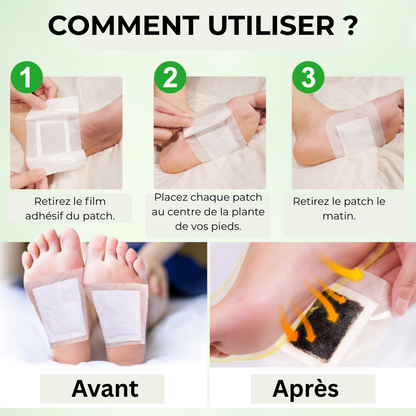 COMMENT UTILISER ?

1

Retirez le film adhésif du patch.

2

Placez chaque patch au centre de la plante de vos pieds.

3

Retirez le patch le matin.

Avant

Après